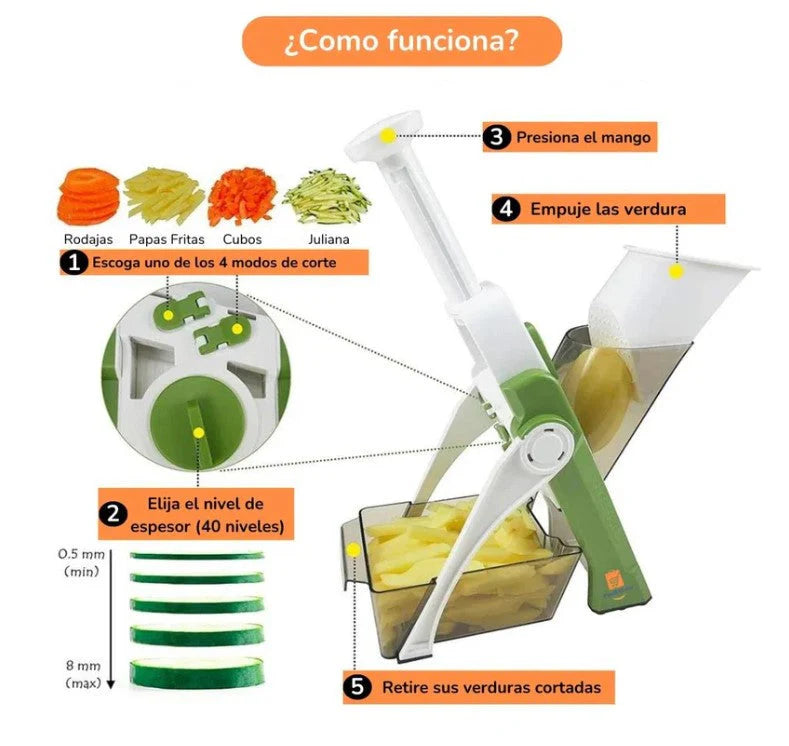 ¿Como funciona?

3 Presiona el mango

4 Empuje las verdura

Rodajas Papas Fritas Cubos Juliana

1 Escoga uno de los 4 modos de corte

2 Elija el nivel de espesor (40 niveles)

0.5 mm (min)

8 mm (max)

5 Retire sus verduras cortadas